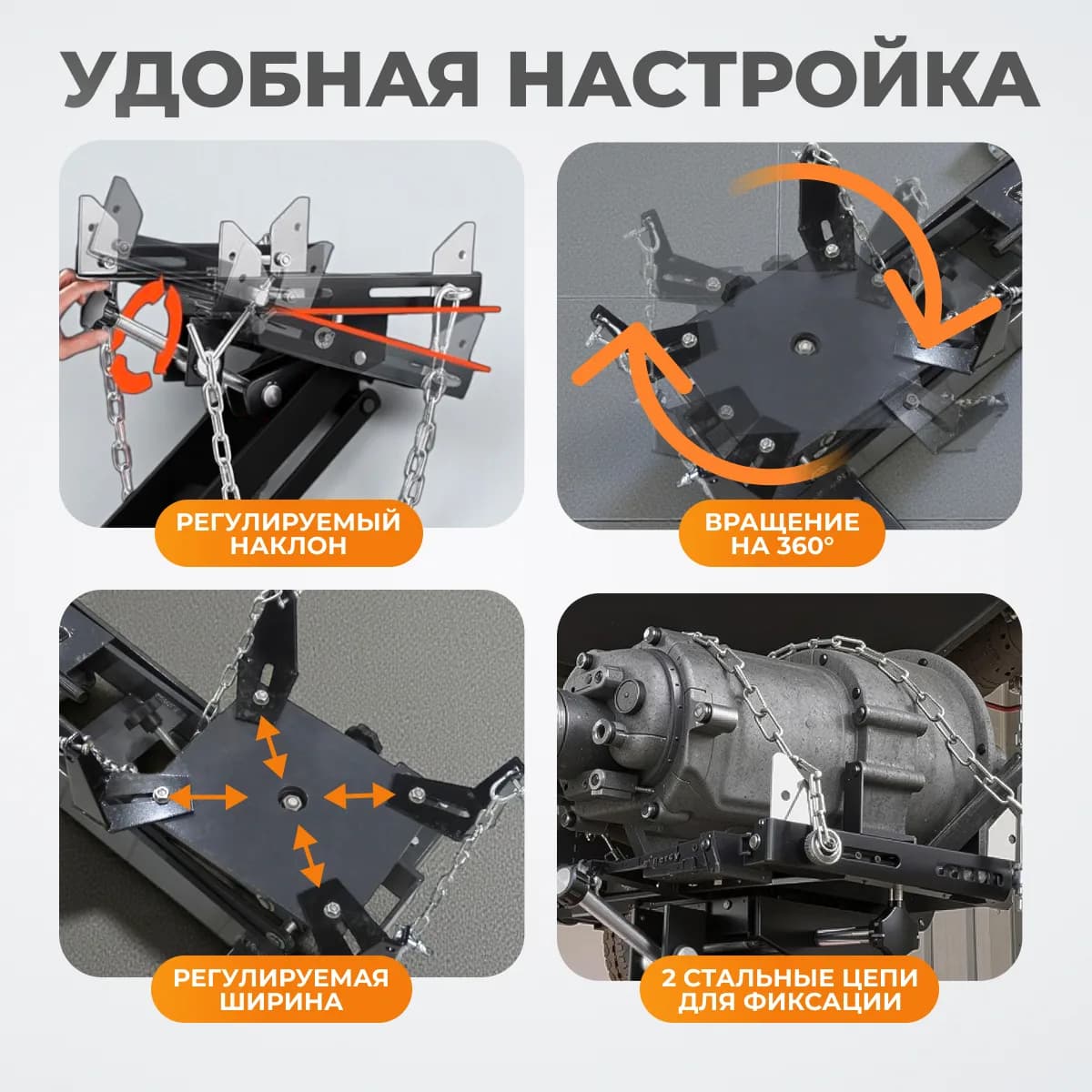 УДОБНАЯ НАСТРОЙКА

РЕГУЛИРУЕМЫЙ НАКЛОН

ВРАЩЕНИЕ НА 360°

РЕГУЛИРУЕМАЯ ШИРИНА

2 СТАЛЬНЫЕ ЦЕПИ ДЛЯ ФИКСАЦИИ